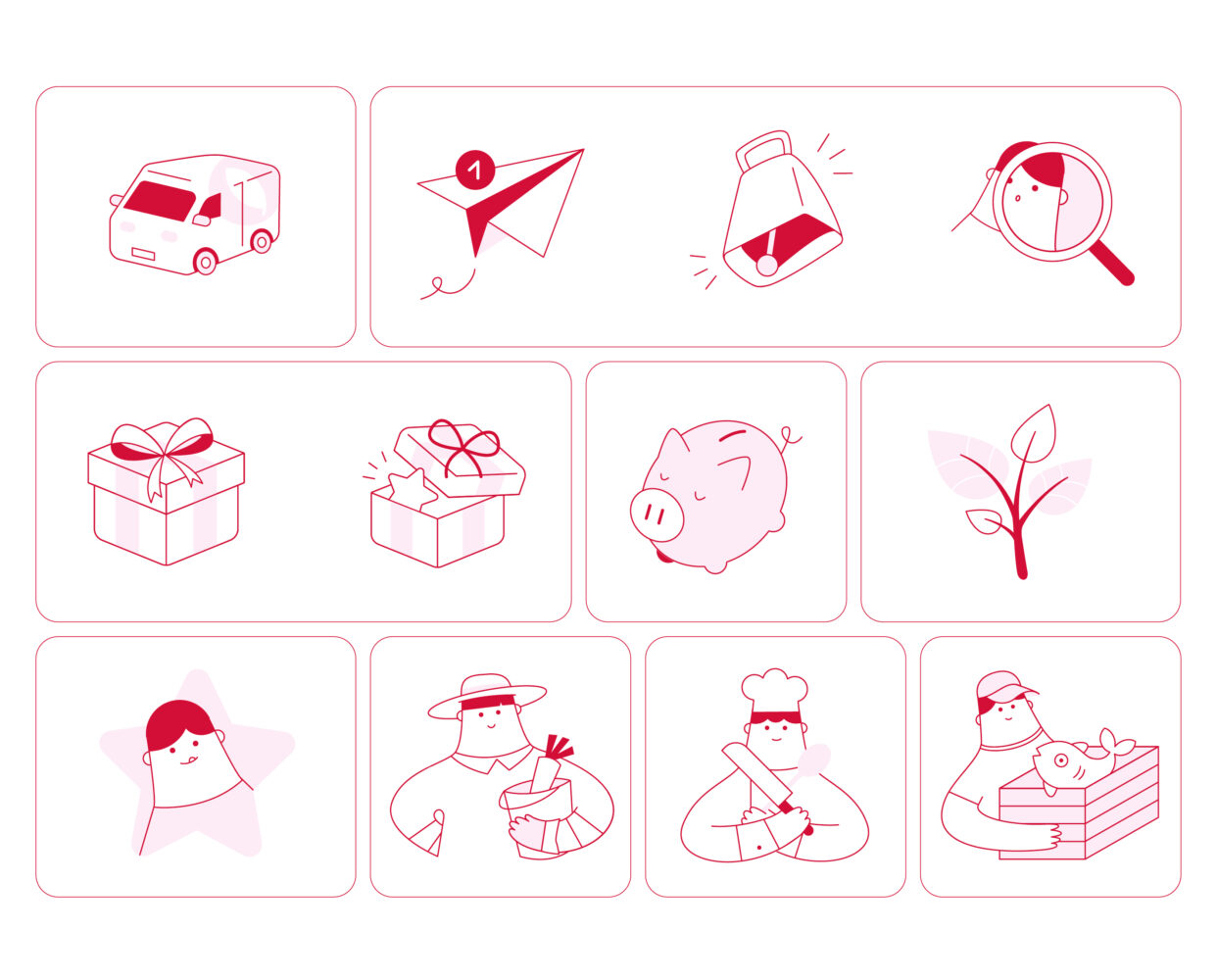 1